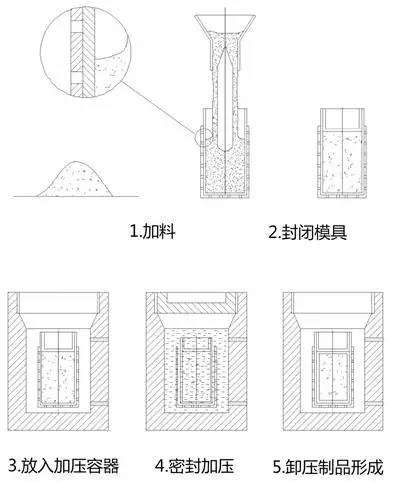 1.加料

2.封闭模具

3.放入加压容器

4.密封加压

5.卸压制品形成